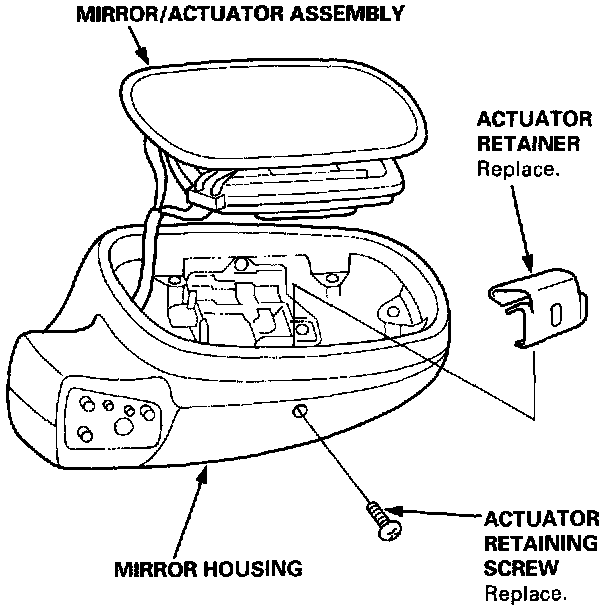 MIRROR/ACTUATOR ASSEMBLY

ACTUATOR RETAINER
Replace.

MIRROR HOUSING

ACTUATOR RETAINING SCREW
Replace.