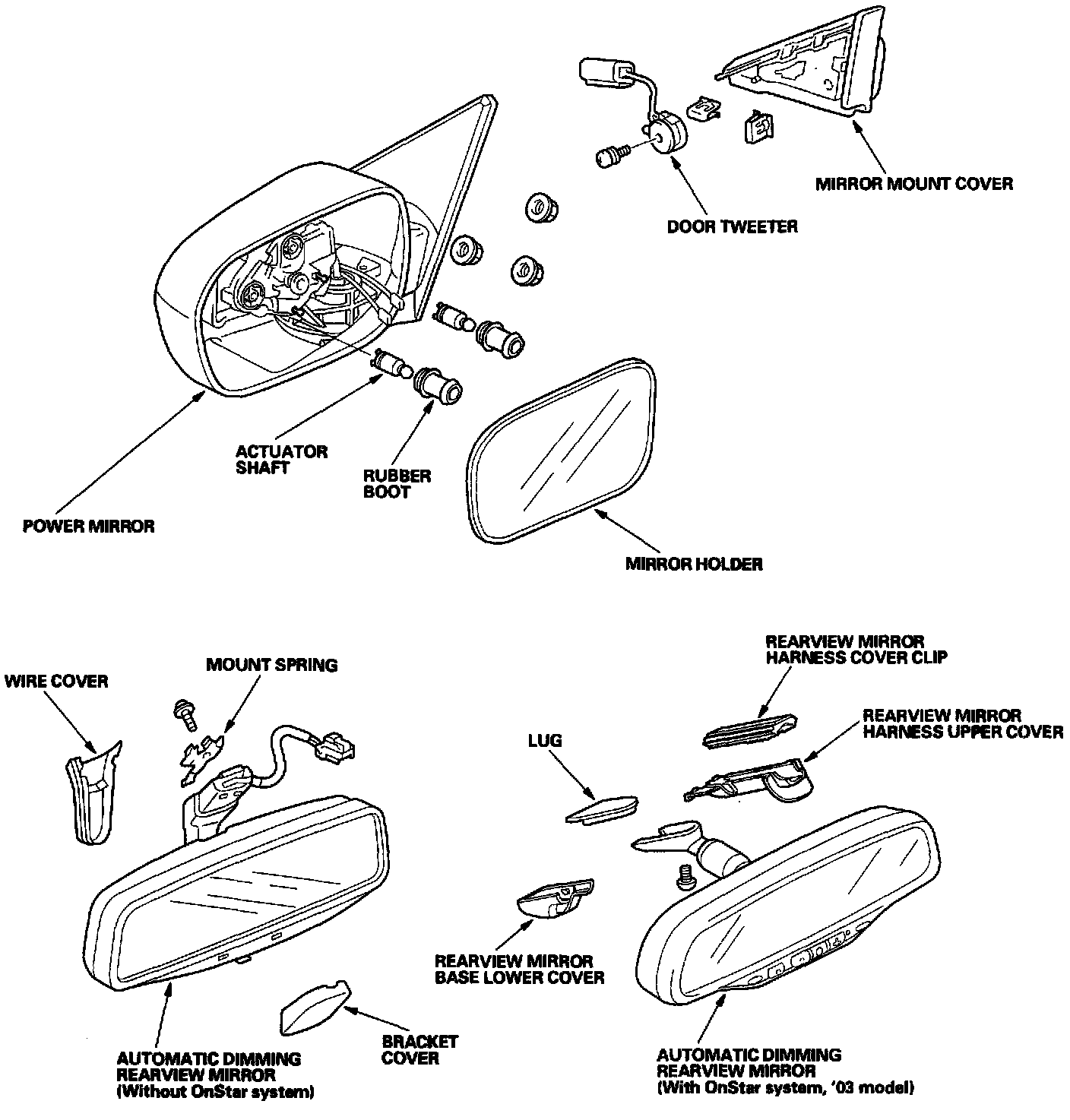 MIRROR MOUNT COVER

DOOR TWEETER

ACTUATOR SHAFT

RUBBER BOOT

POWER MIRROR

MIRROR HOLDER

WIRE COVER

MOUNT SPRING

REARVIEW MIRROR HARNESS COVER CLIP

REARVIEW MIRROR HARNESS UPPER COVER

LUG

REARVIEW MIRROR BASE LOWER COVER

BRACKET COVER

AUTOMATIC DIMMING REARVIEW MIRROR (Without OnStar system)

AUTOMATIC DIMMING REARVIEW MIRROR (With OnStar system, '03 model)