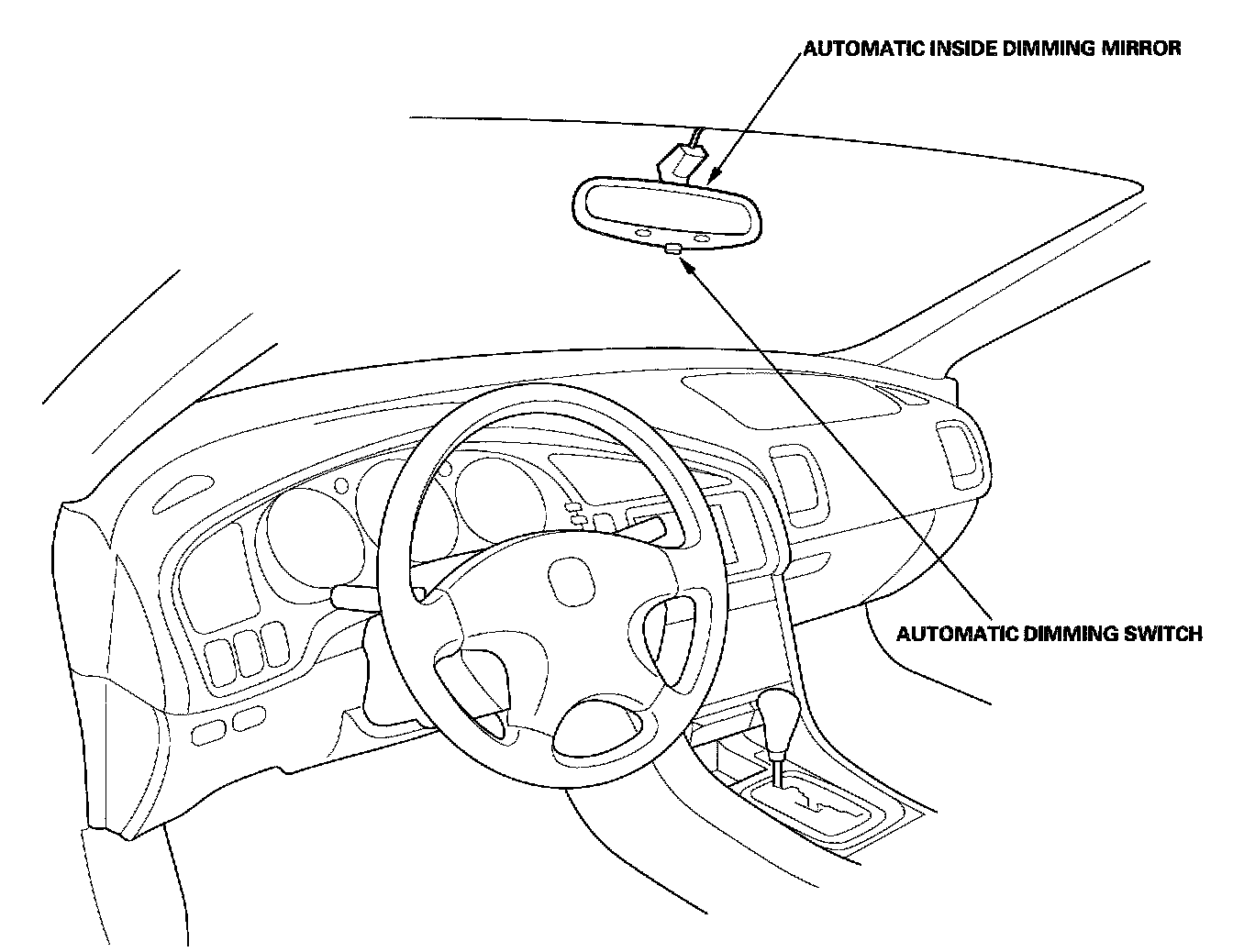 AUTOMATIC INSIDE DIMMING MIRROR

AUTOMATIC DIMMING SWITCH