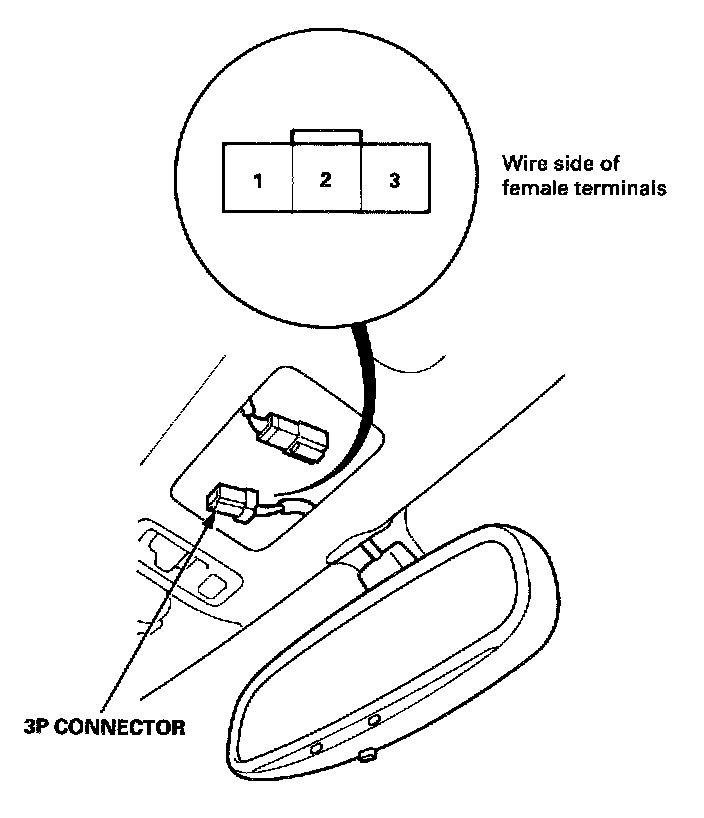 1 2 3

Wire side of female terminals

3P CONNECTOR