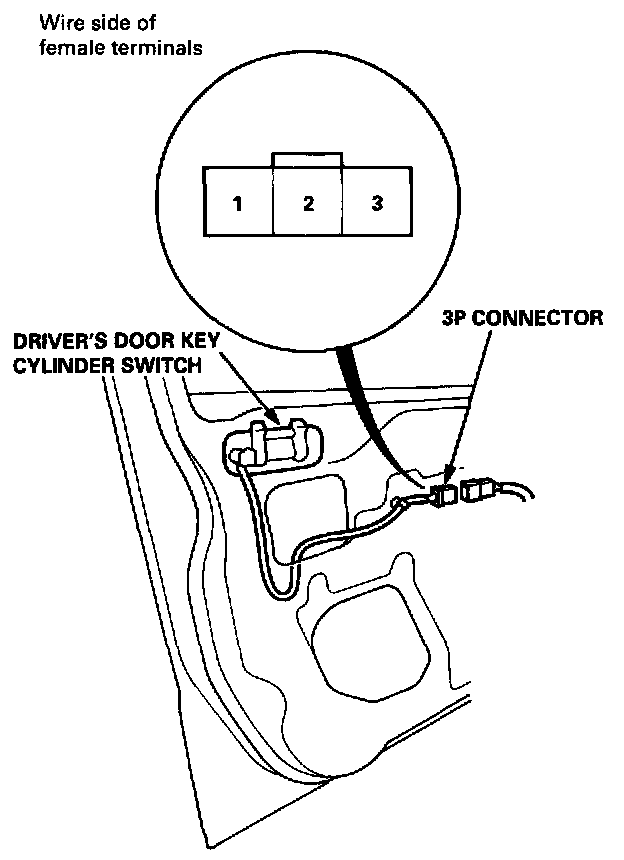 Wire side of female terminals

1 2 3

3P CONNECTOR

DRIVER'S DOOR KEY CYLINDER SWITCH