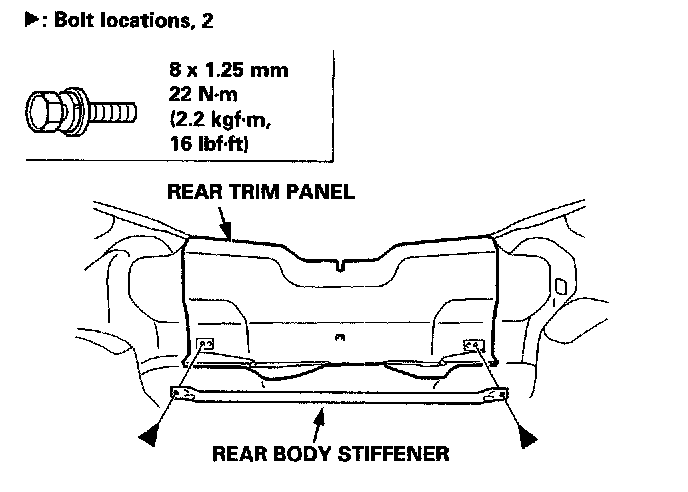 ▶: Bolt locations, 2

8 x 1.25 mm
22 N·m
(2.2 kgf·m,
16 lbf·ft)

REAR TRIM PANEL

REAR BODY STIFFENER