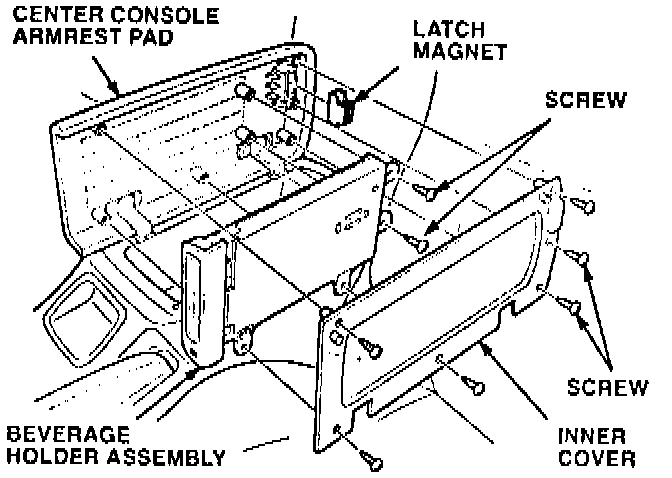 CENTER CONSOLE ARMREST PAD

LATCH MAGNET

SCREW

SCREW

BEVERAGE HOLDER ASSEMBLY

INNER COVER