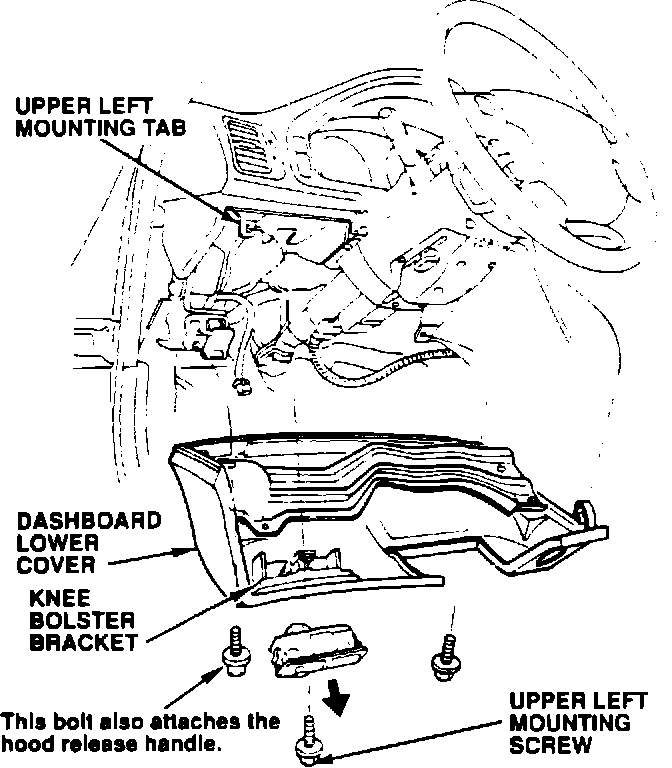 UPPER LEFT
MOUNTING TAB

DASHBOARD
LOWER
COVER

KNEE
BOLSTER
BRACKET

This bolt also attaches the hood release handle.

UPPER LEFT
MOUNTING
SCREW