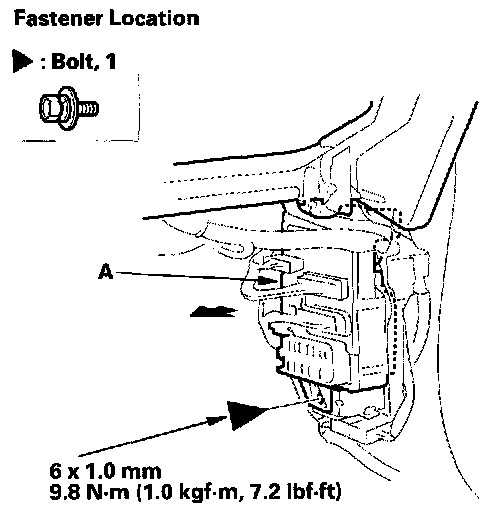 Fastener Location

▶ : Bolt, 1

A

6 x 1.0 mm
9.8 N·m (1.0 kgf·m, 7.2 lbf·ft)