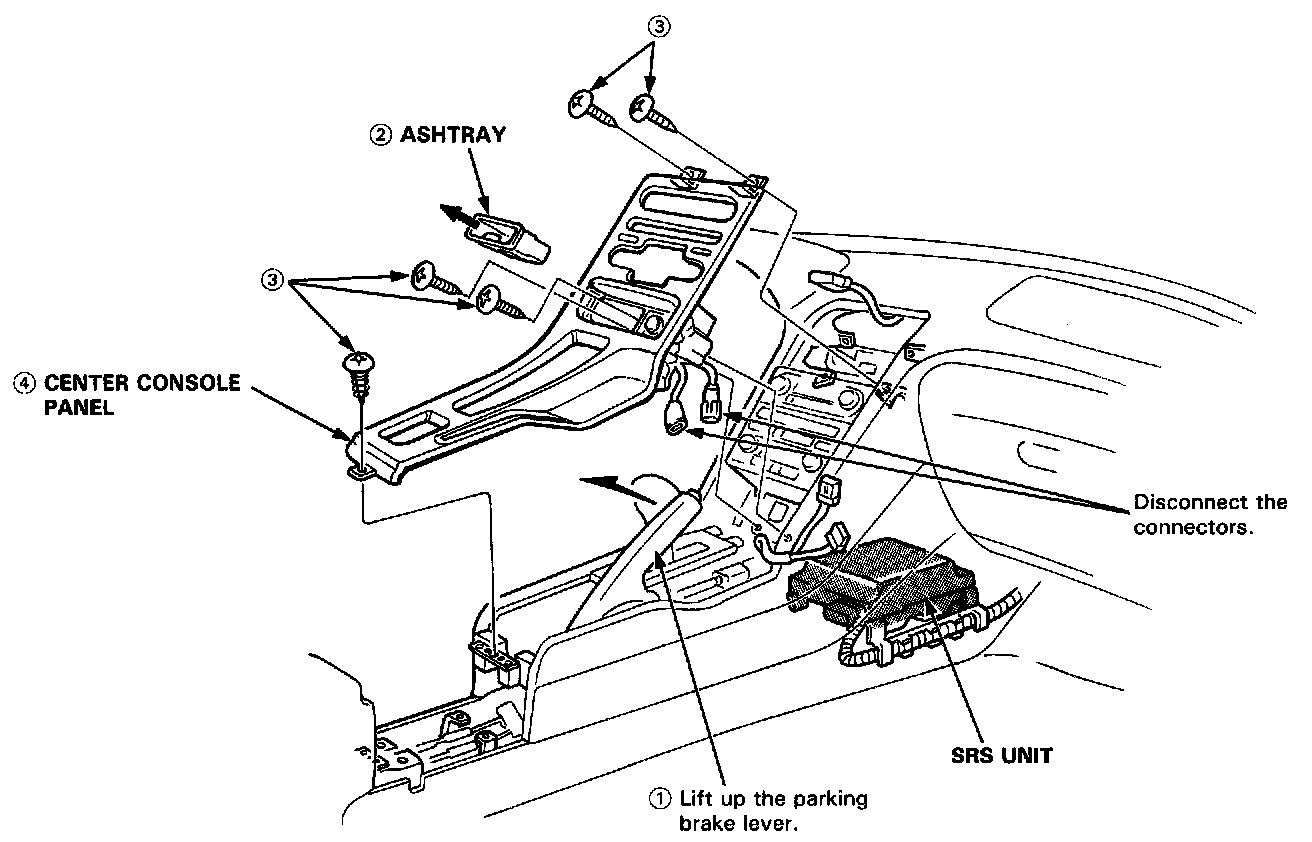 ③

② ASHTRAY

③

④ CENTER CONSOLE PANEL

Disconnect the connectors.

SRS UNIT

① Lift up the parking brake lever.