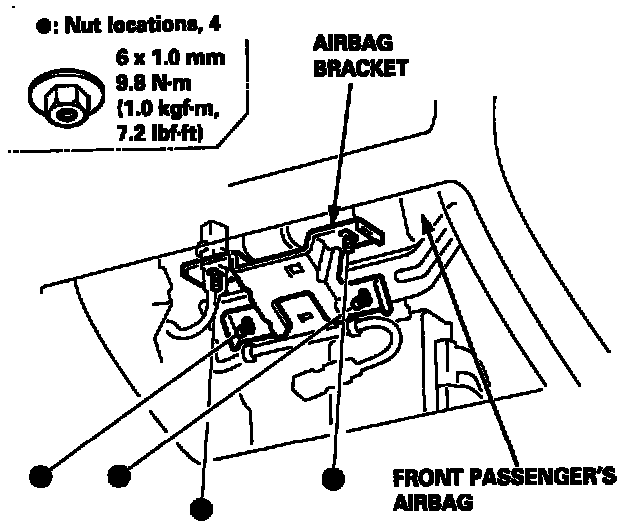 ●: Nut locations, 4

6 x 1.0 mm
9.8 N·m
(1.0 kgf·m,
7.2 lbf·ft)

AIRBAG
BRACKET

FRONT PASSENGER'S
AIRBAG