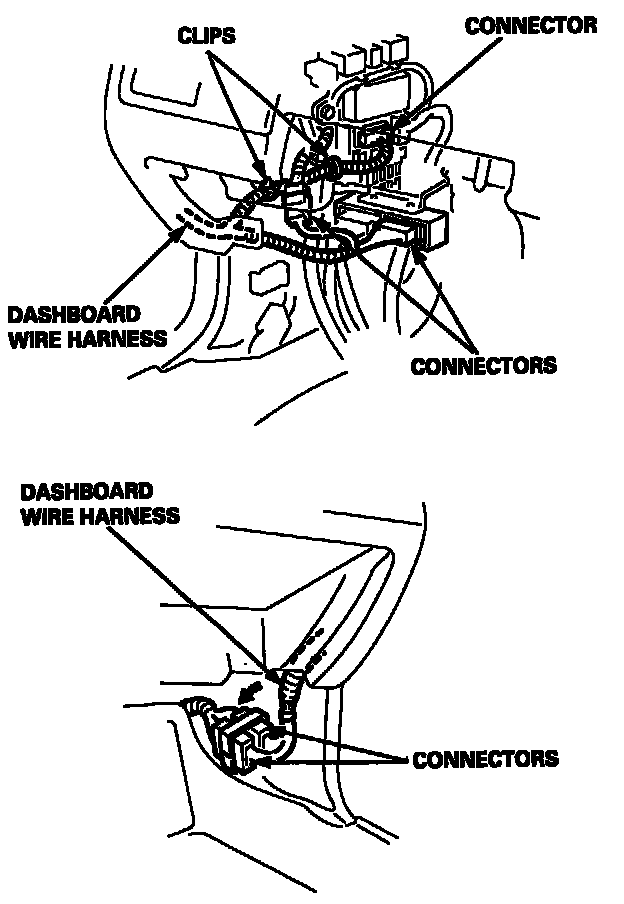 CLIPS

CONNECTOR

DASHBOARD WIRE HARNESS

CONNECTORS

DASHBOARD WIRE HARNESS

CONNECTORS