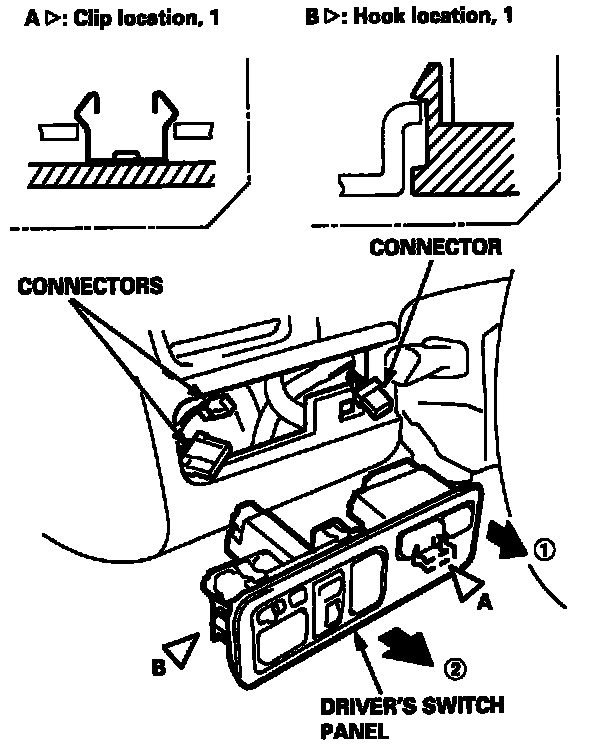 A ▷: Clip location, 1

B ▷: Hook location, 1

CONNECTOR

CONNECTORS

①

A

B

②

DRIVER'S SWITCH PANEL