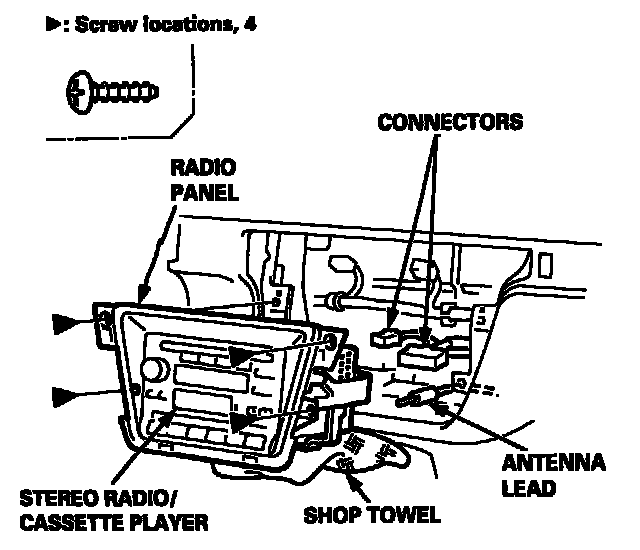 ▶: Screw locations, 4

CONNECTORS

RADIO PANEL

ANTENNA LEAD

STEREO RADIO/ CASSETTE PLAYER

SHOP TOWEL