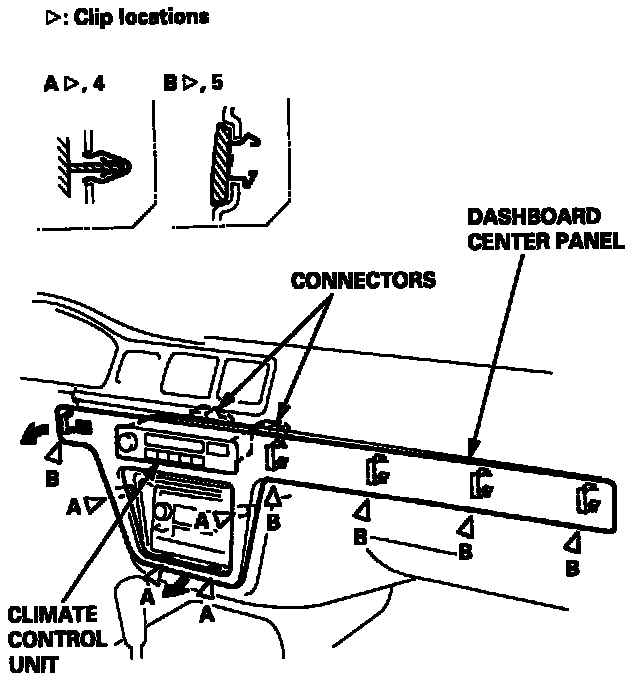 ▷: Clip locations

A ▷, 4
B ▷, 5

DASHBOARD CENTER PANEL

CONNECTORS

B
A
A
B
B
B
B
A
A

CLIMATE CONTROL UNIT