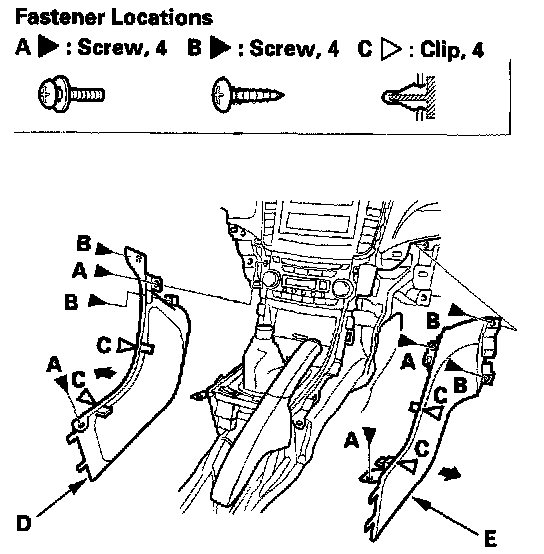 Fastener Locations

A ▶ : Screw, 4 B ▶ : Screw, 4 C ▷ : Clip, 4

B
A
B
C
A
C
D
B
A
B
C
A
C
E