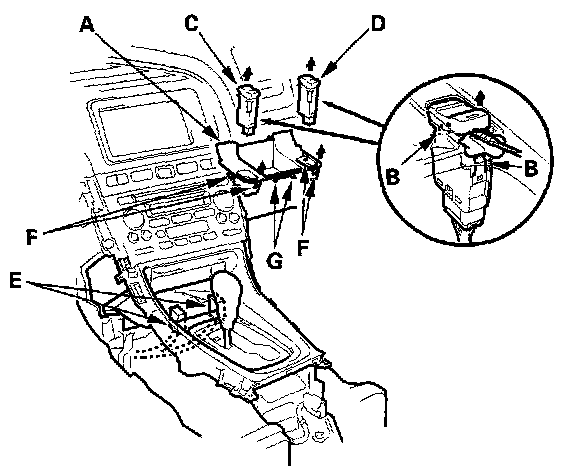 A
C
D
B
B
F
G
F
E