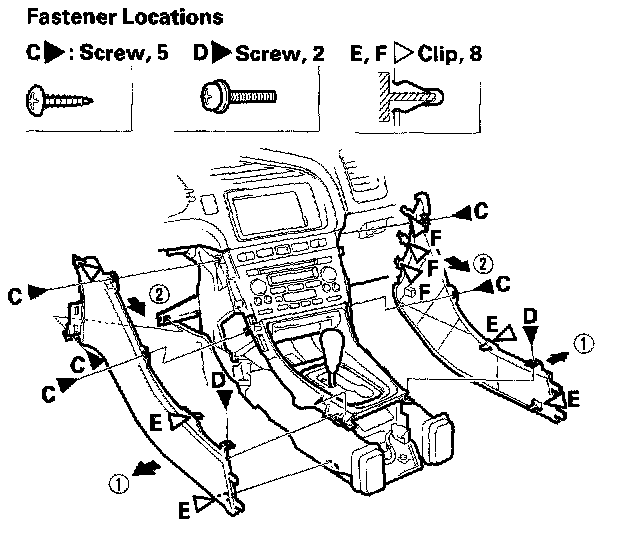 Fastener Locations

C ▶ : Screw, 5   D ▶ Screw, 2   E, F ▷ Clip, 8

C
F
F
② 
F
C
E
D
①
E
C
②
C
C
D
E
①
E