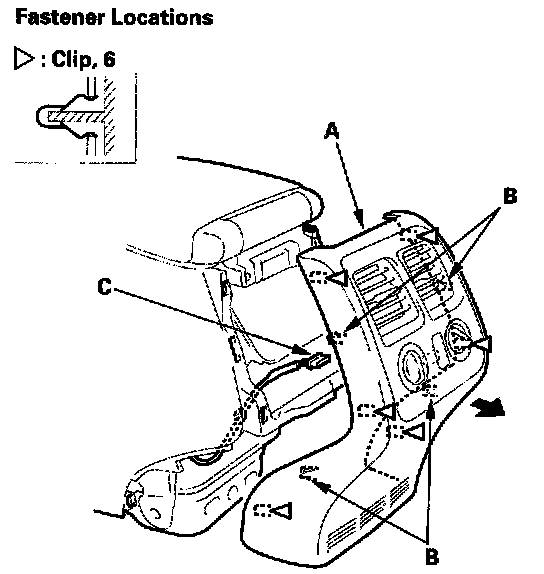 Fastener Locations

▷ : Clip, 6

A

B

C

B