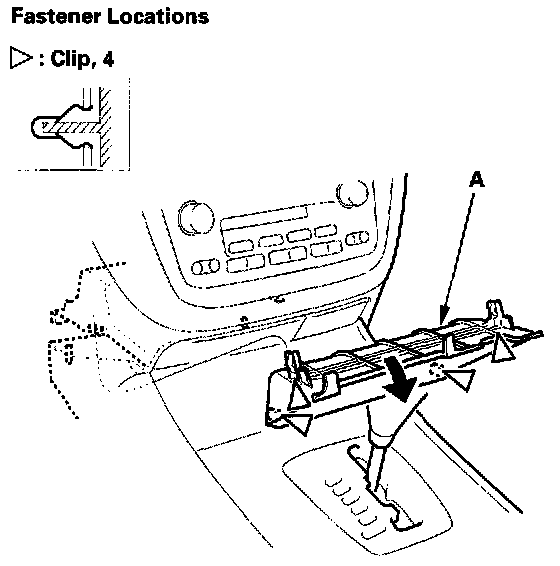 Fastener Locations

▷ : Clip, 4

A