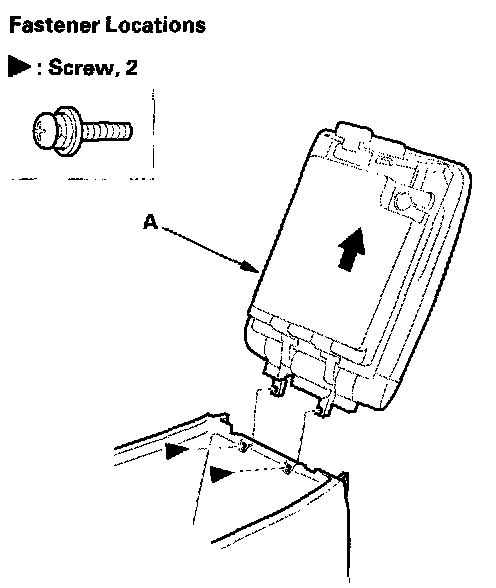 Fastener Locations

▶ : Screw, 2

A