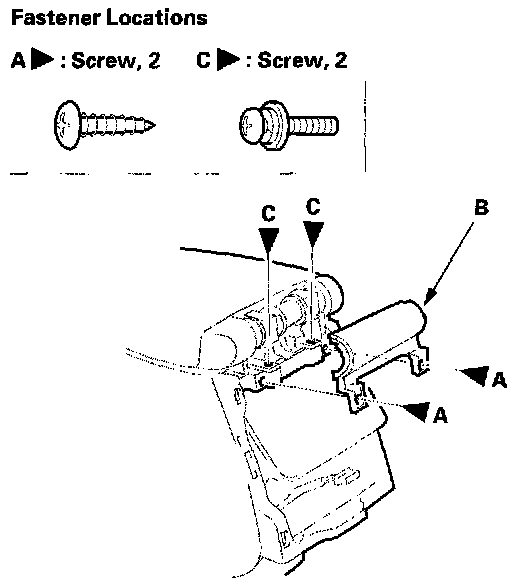 Fastener Locations

A ▶ : Screw, 2    C ▶ : Screw, 2

C C B A A