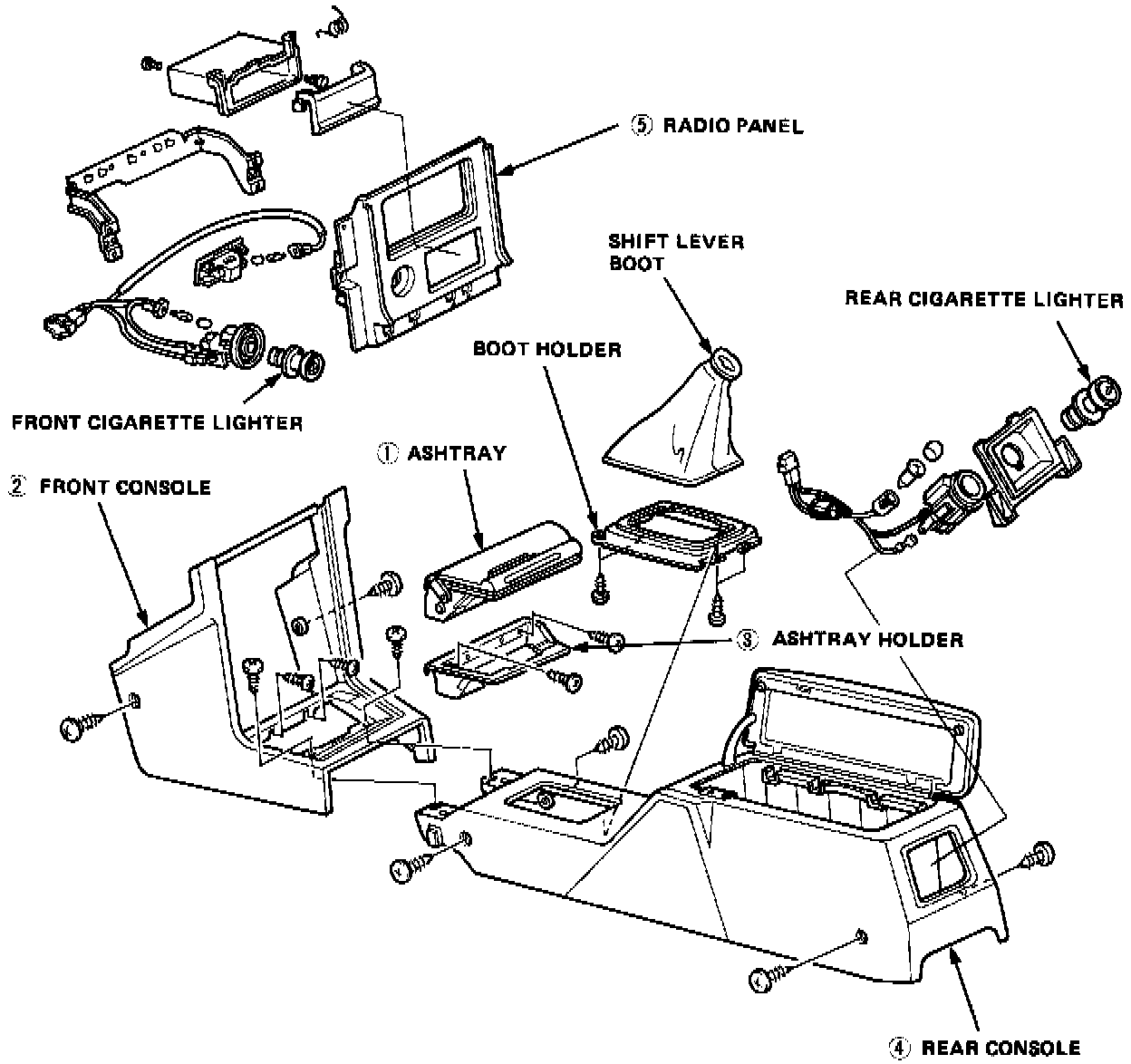 ⑤ RADIO PANEL

SHIFT LEVER BOOT

REAR CIGARETTE LIGHTER

BOOT HOLDER

FRONT CIGARETTE LIGHTER

① ASHTRAY

② FRONT CONSOLE

③ ASHTRAY HOLDER

④ REAR CONSOLE