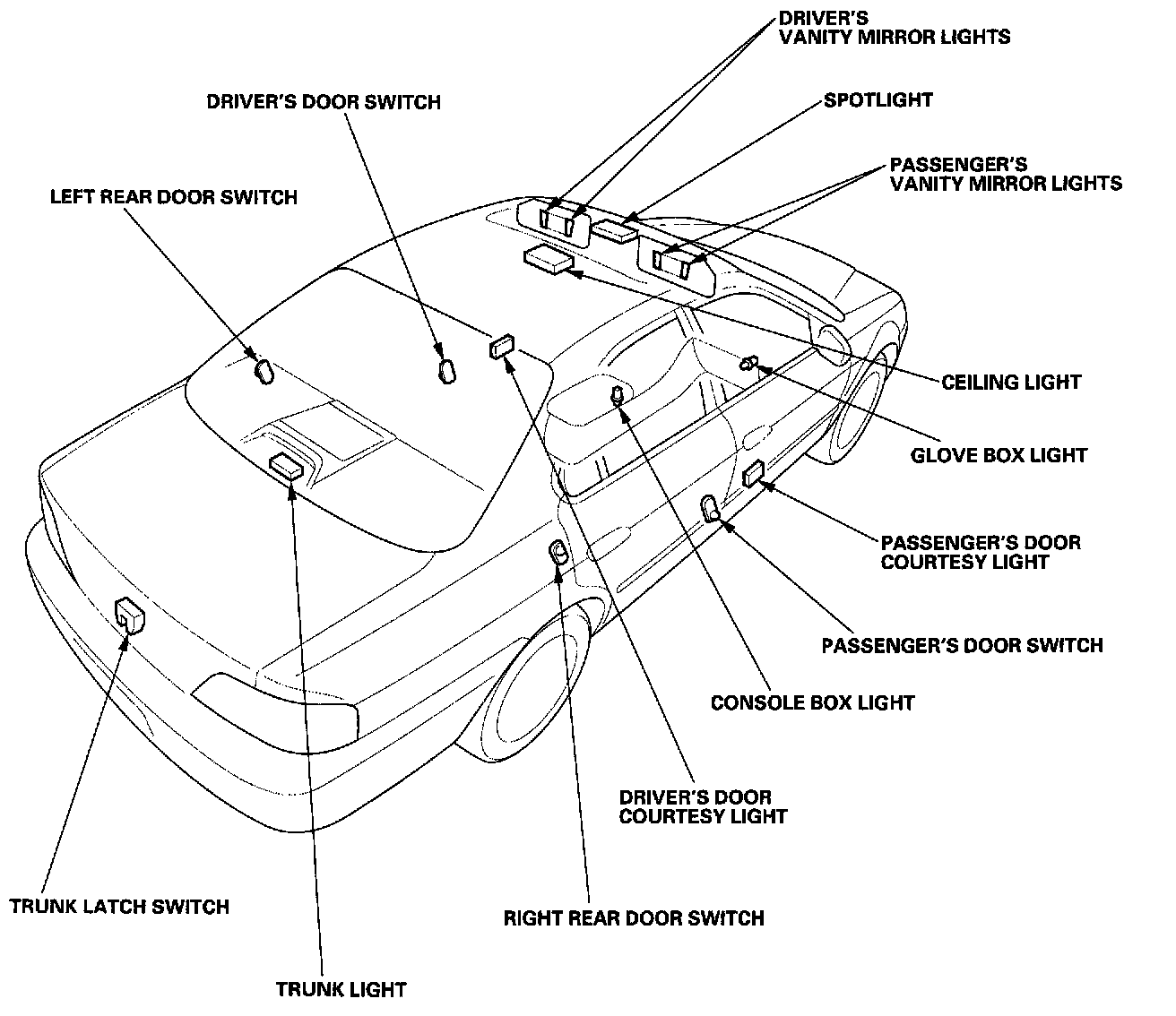 DRIVER'S VANITY MIRROR LIGHTS

DRIVER'S DOOR SWITCH

SPOTLIGHT

PASSENGER'S VANITY MIRROR LIGHTS

LEFT REAR DOOR SWITCH

CEILING LIGHT

GLOVE BOX LIGHT

PASSENGER'S DOOR COURTESY LIGHT

PASSENGER'S DOOR SWITCH

CONSOLE BOX LIGHT

DRIVER'S DOOR COURTESY LIGHT

TRUNK LATCH SWITCH

RIGHT REAR DOOR SWITCH

TRUNK LIGHT