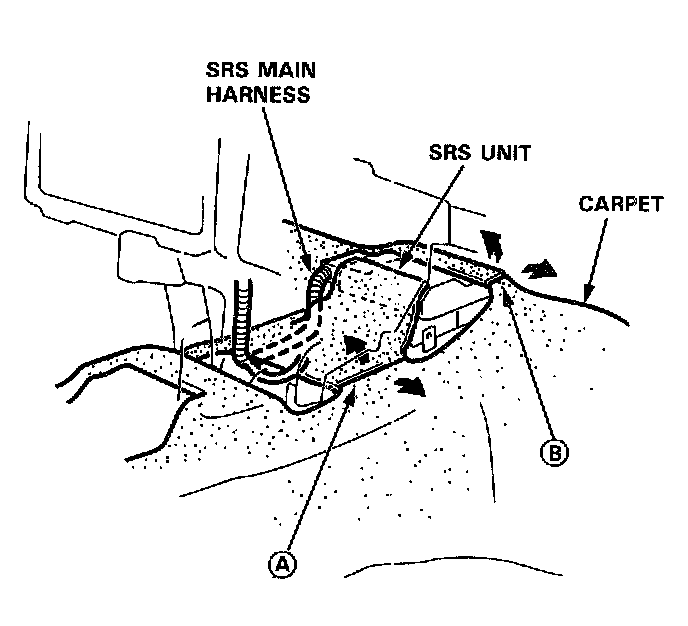 SRS MAIN HARNESS

SRS UNIT

CARPET

B

A