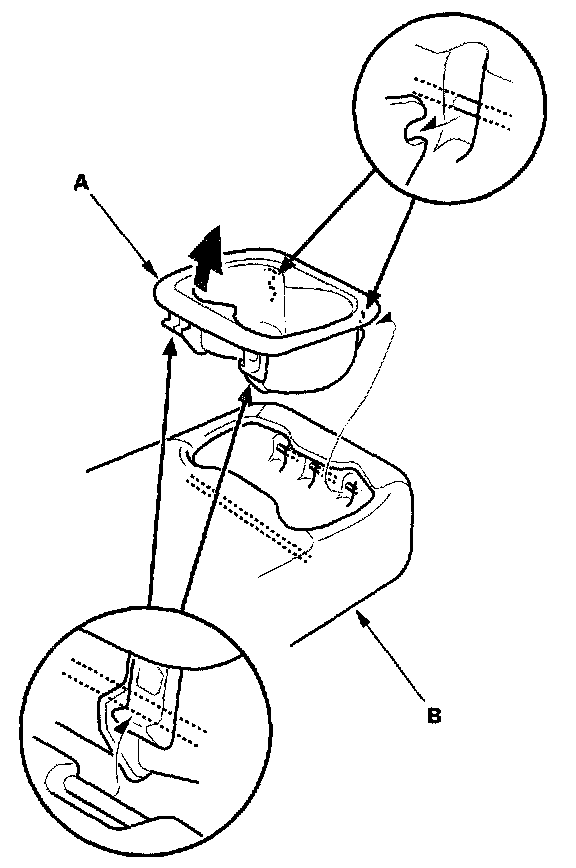 A

B