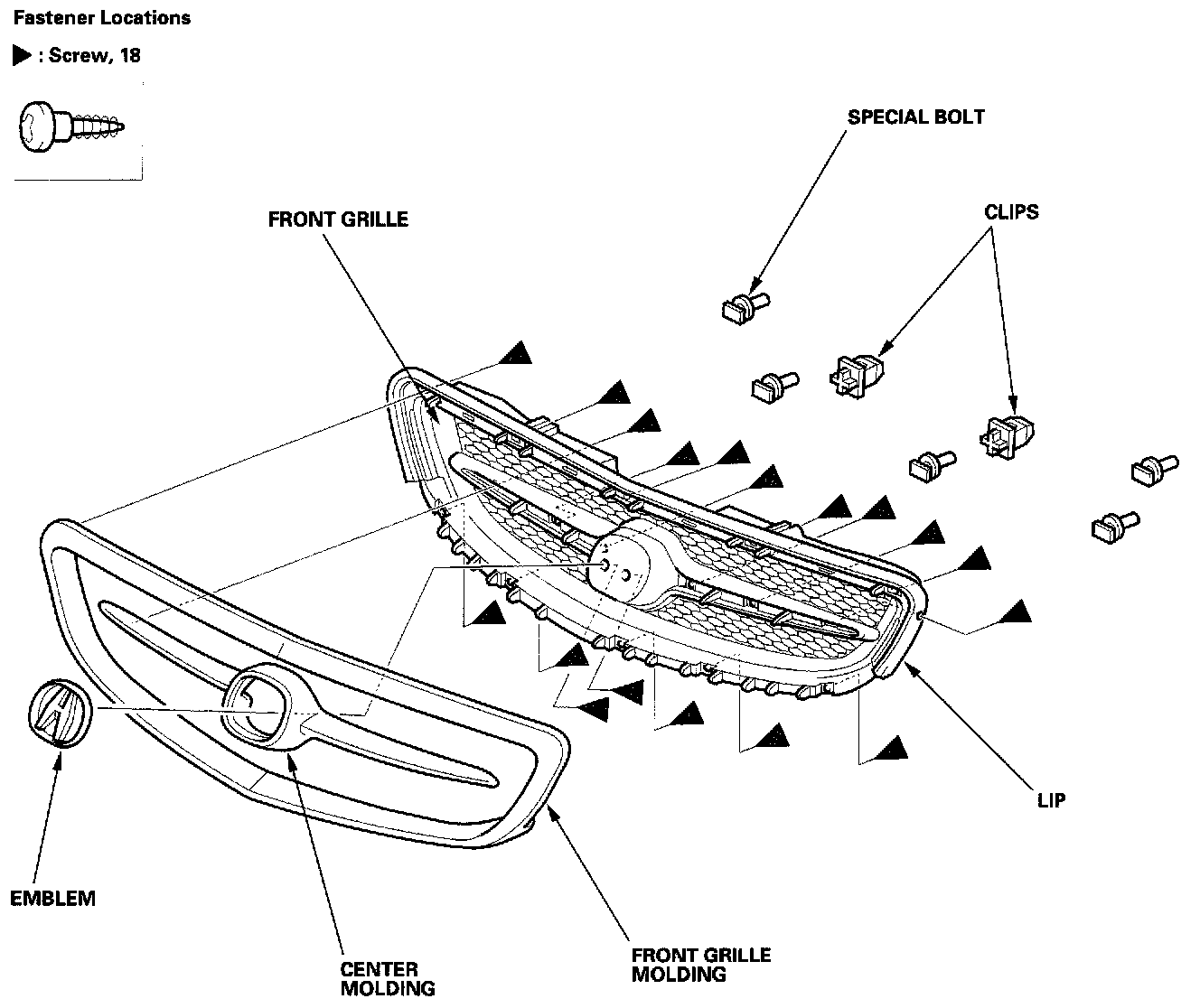 Fastener Locations

▶ : Screw, 18

SPECIAL BOLT

FRONT GRILLE

CLIPS

LIP

EMBLEM

CENTER MOLDING

FRONT GRILLE MOLDING