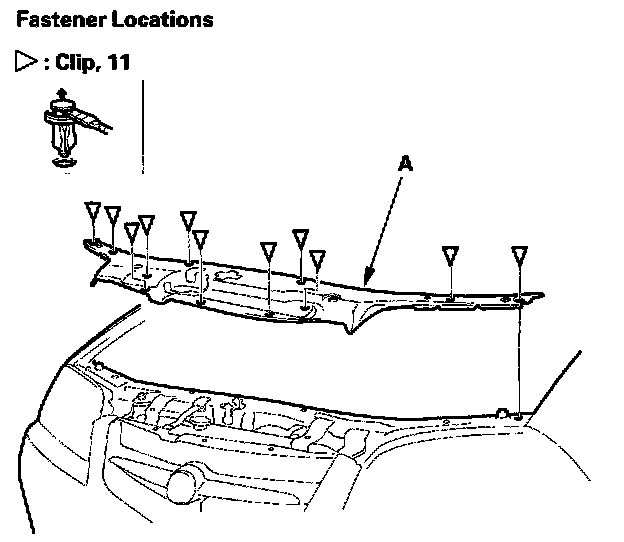 Fastener Locations

▷ : Clip, 11

A