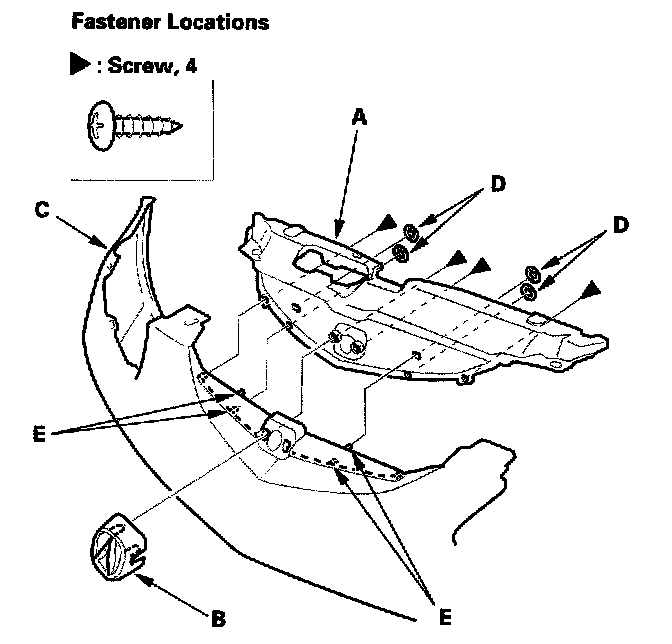 Fastener Locations

▶ : Screw, 4

A

D

D

C

E

E

B