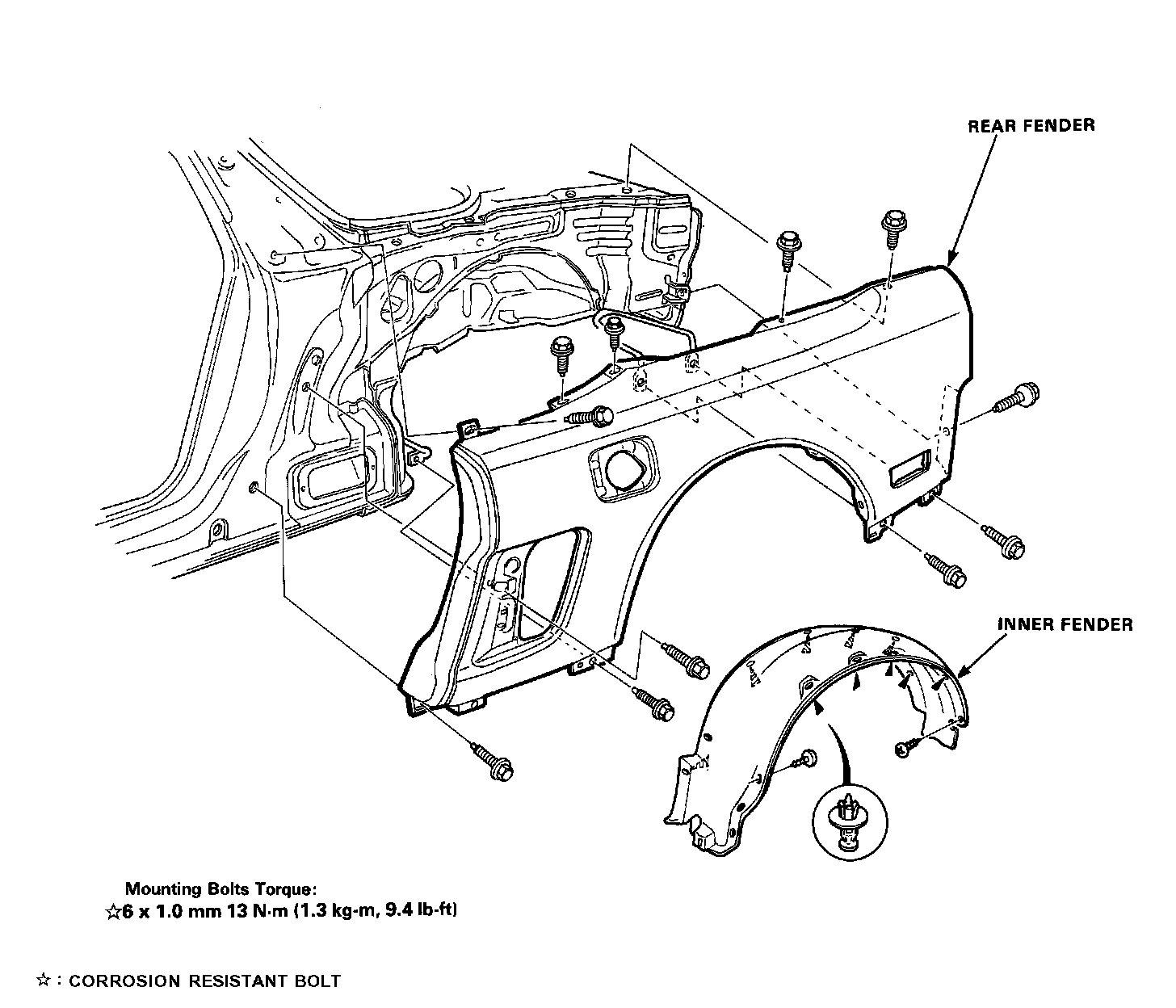 REAR FENDER

INNER FENDER

Mounting Bolts Torque:
☆6 x 1.0 mm 13 N·m (1.3 kg-m, 9.4 lb-ft)

☆ : CORROSION RESISTANT BOLT