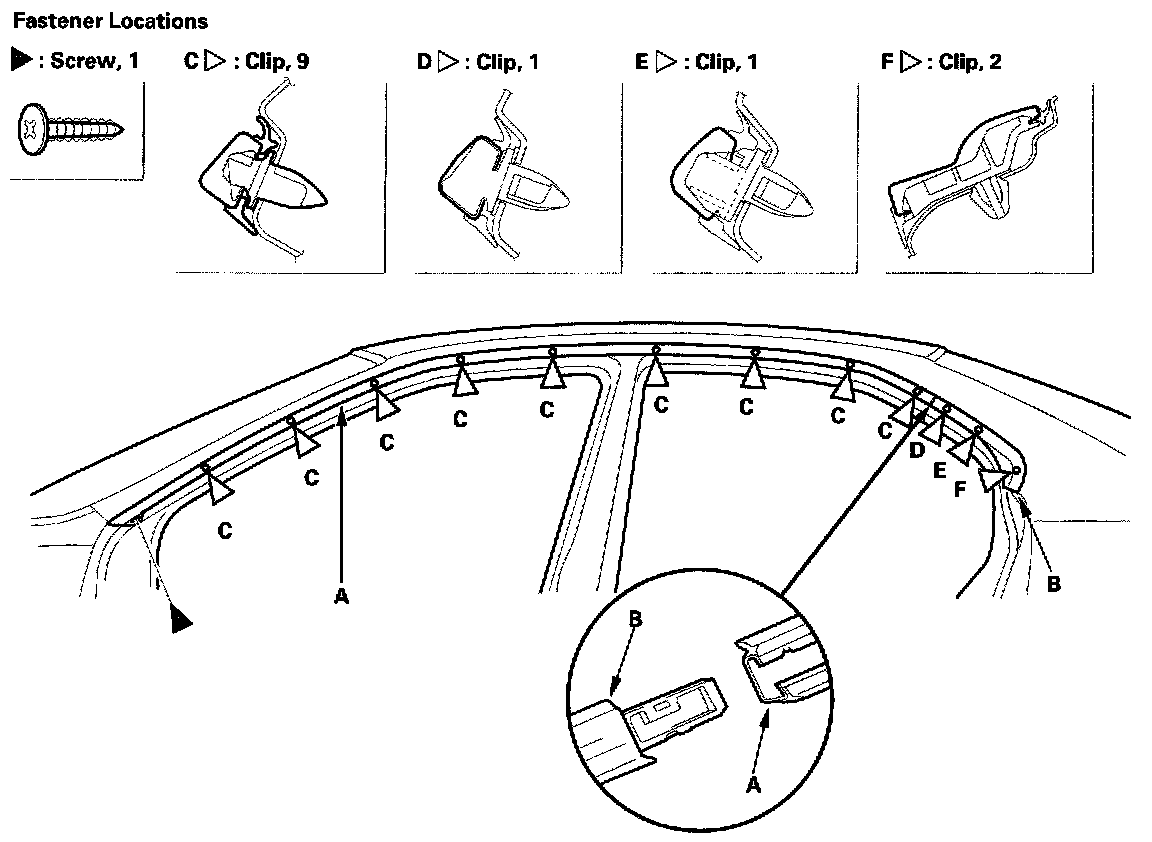 Fastener Locations

▶ : Screw, 1

C ▷ : Clip, 9

D ▷ : Clip, 1

E ▷ : Clip, 1

F ▷ : Clip, 2

C
C
C
C
C
C
C
C
C
D
E
F
A
B
B
A