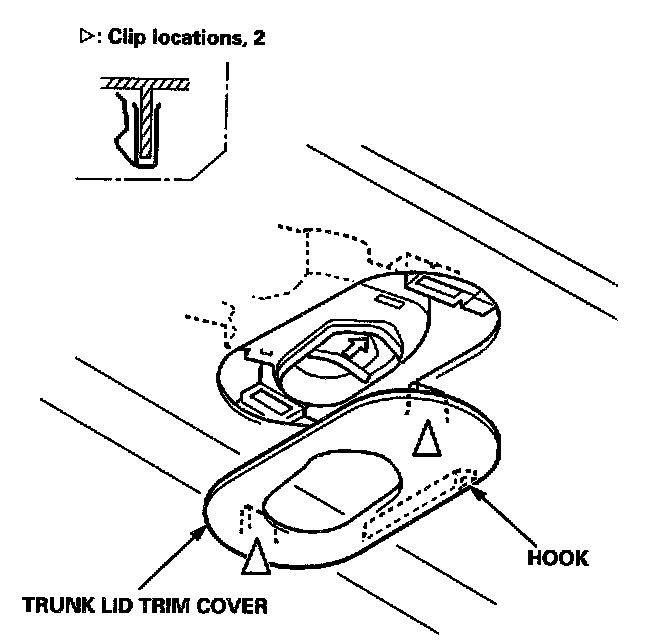 ▷: Clip locations, 2

HOOK

TRUNK LID TRIM COVER