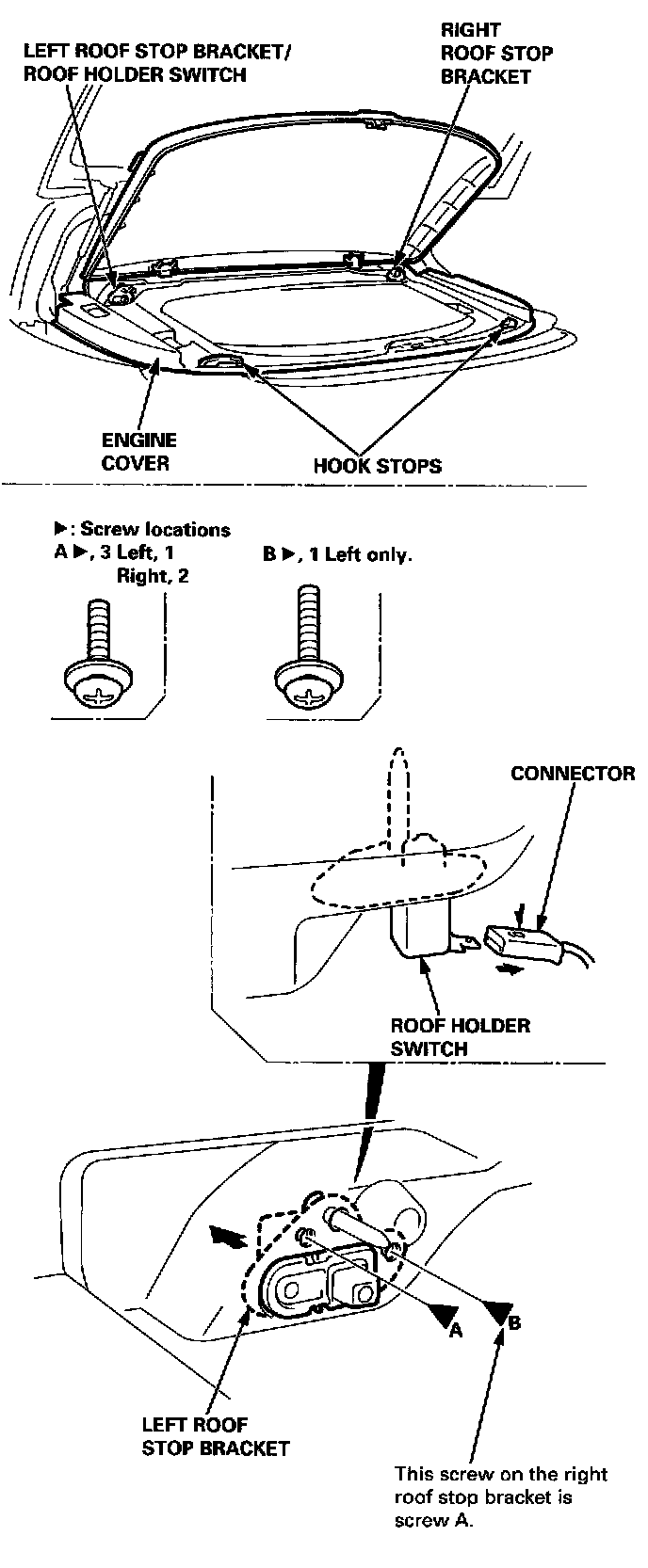 LEFT ROOF STOP BRACKET/
ROOF HOLDER SWITCH

RIGHT
ROOF STOP
BRACKET

ENGINE
COVER

HOOK STOPS

▶: Screw locations
A ▶, 3 Left, 1
Right, 2

B ▶, 1 Left only.

CONNECTOR

ROOF HOLDER
SWITCH

A

B

LEFT ROOF
STOP BRACKET

This screw on the right roof stop bracket is screw A.