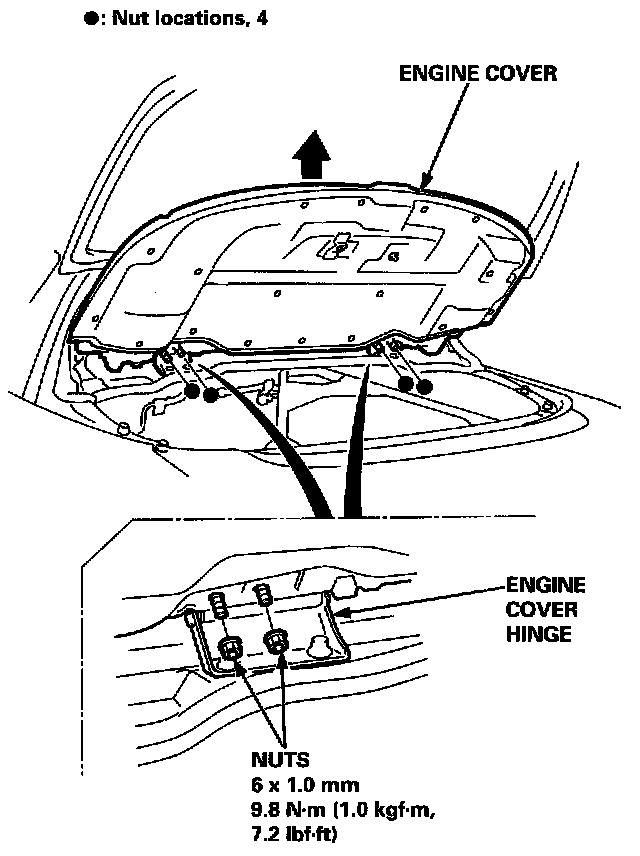 ●: Nut locations, 4

ENGINE COVER

ENGINE COVER HINGE

NUTS
6 x 1.0 mm
9.8 N·m (1.0 kgf·m, 7.2 lbf·ft)