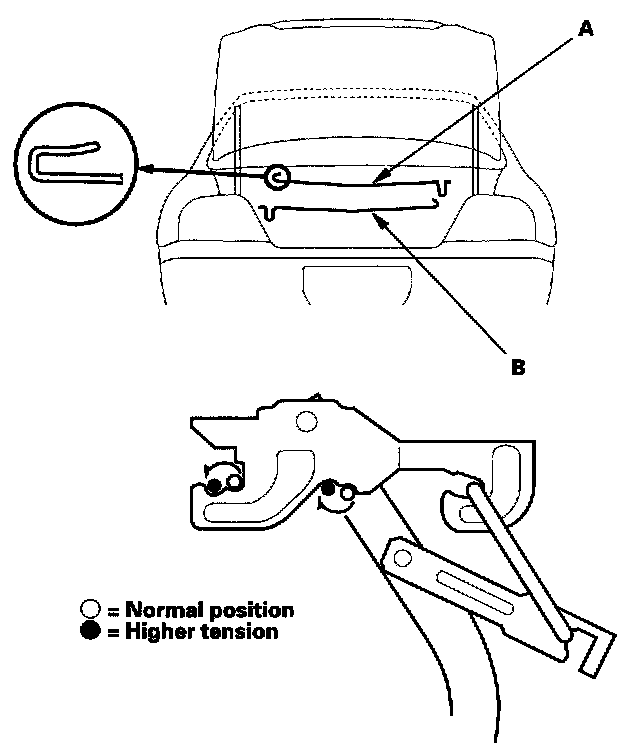 A

B

○ = Normal position
● = Higher tension