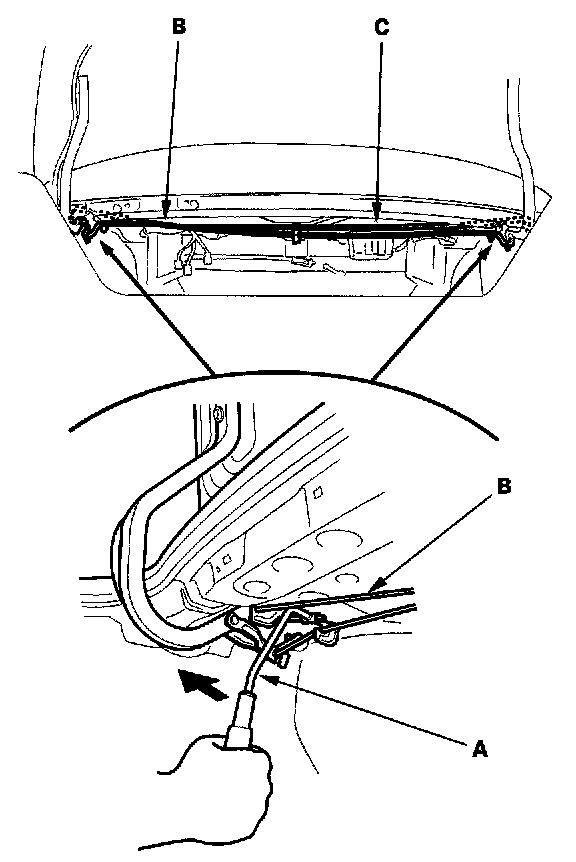 B
C
B
A