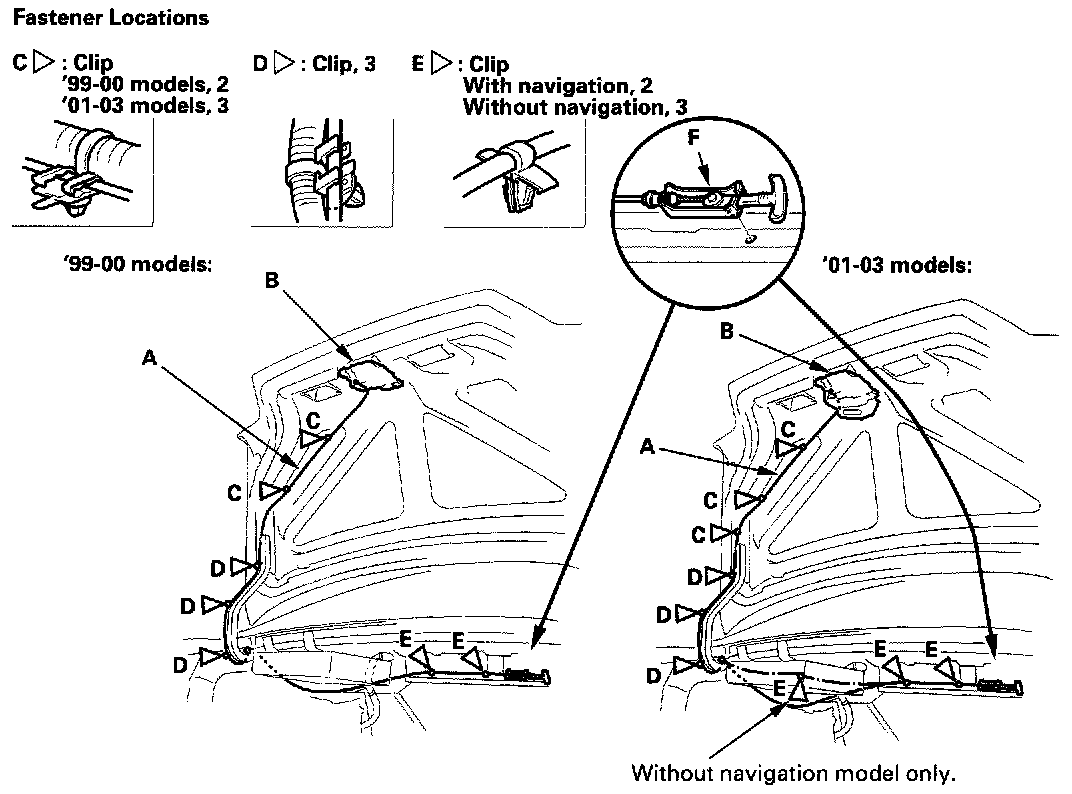 Fastener Locations

C ▷ : Clip
'99-00 models, 2
'01-03 models, 3

D ▷ : Clip, 3

E ▷ : Clip
With navigation, 2
Without navigation, 3

F

'99-00 models:

B
A
C
C
D
D
D
E
E

'01-03 models:

B
A
C
C
C
D
D
D
E
E
E

Without navigation model only.