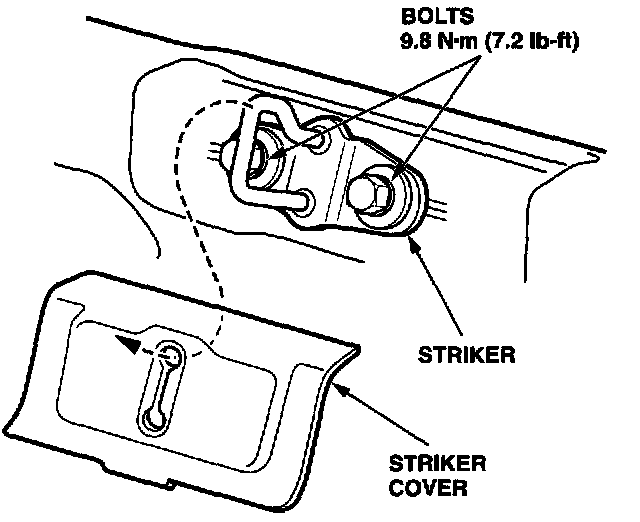 BOLTS
9.8 N·m (7.2 lb-ft)

STRIKER

STRIKER
COVER