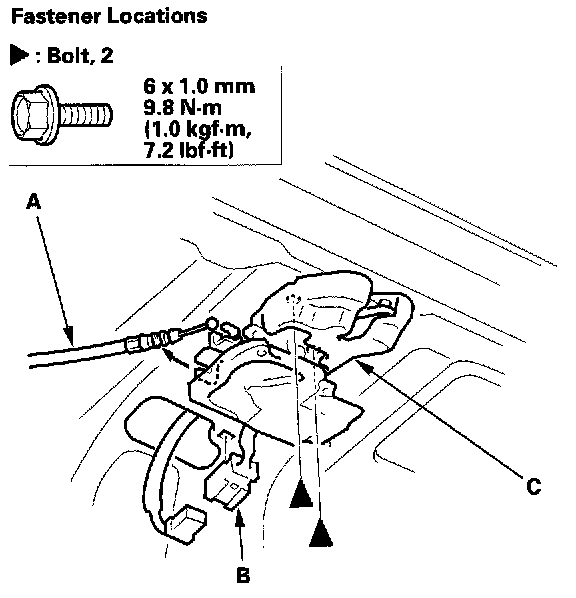 Fastener Locations

▶ : Bolt, 2

6 x 1.0 mm
9.8 N·m
(1.0 kgf·m,
7.2 lbf·ft)

A

C

B