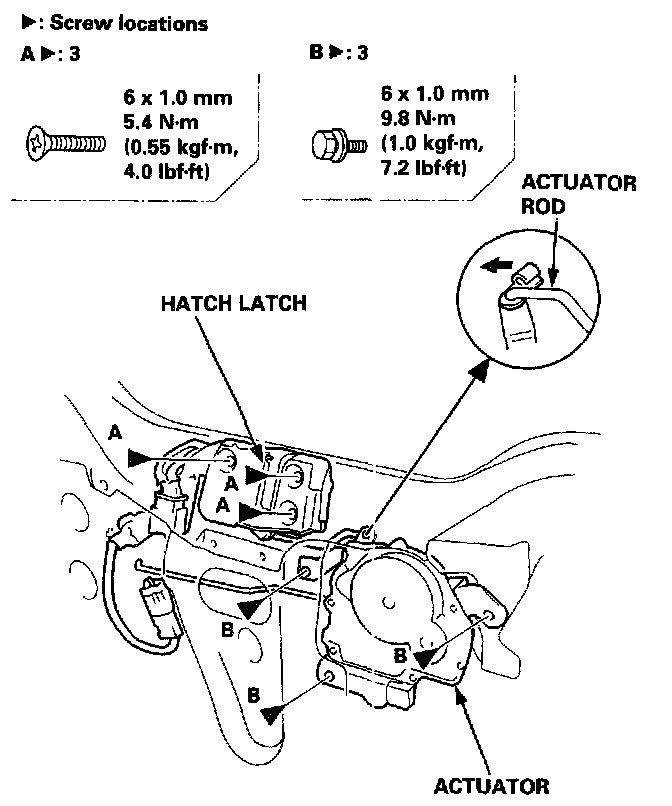 ▶: Screw locations

A ▶: 3

6 x 1.0 mm
5.4 N·m
(0.55 kgf·m,
4.0 lbf·ft)

B ▶: 3

6 x 1.0 mm
9.8 N·m
(1.0 kgf·m,
7.2 lbf·ft)

ACTUATOR ROD

HATCH LATCH

A

A

A

B

B

B

ACTUATOR