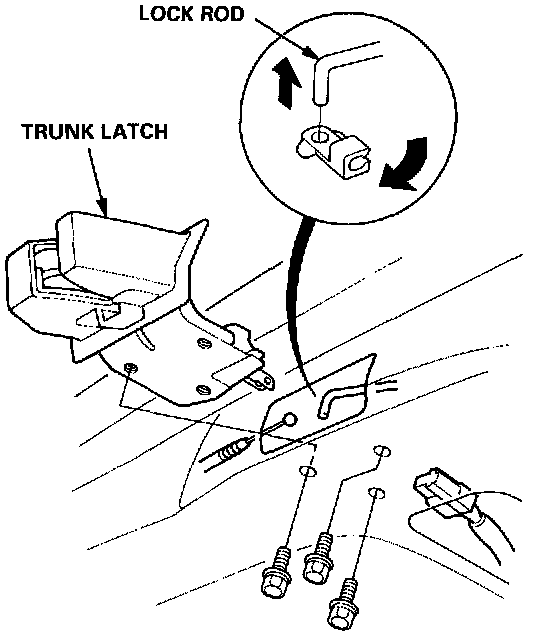 LOCK ROD

TRUNK LATCH