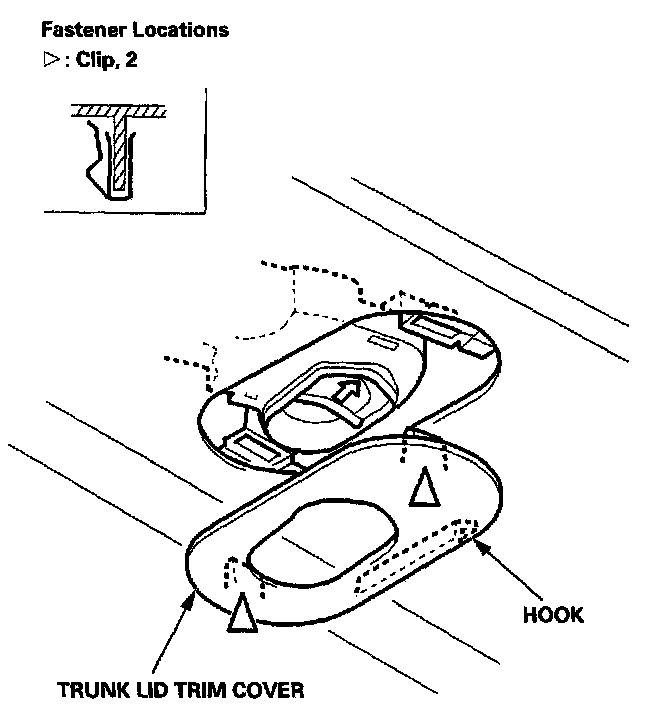 Fastener Locations
▷: Clip, 2

HOOK

TRUNK LID TRIM COVER