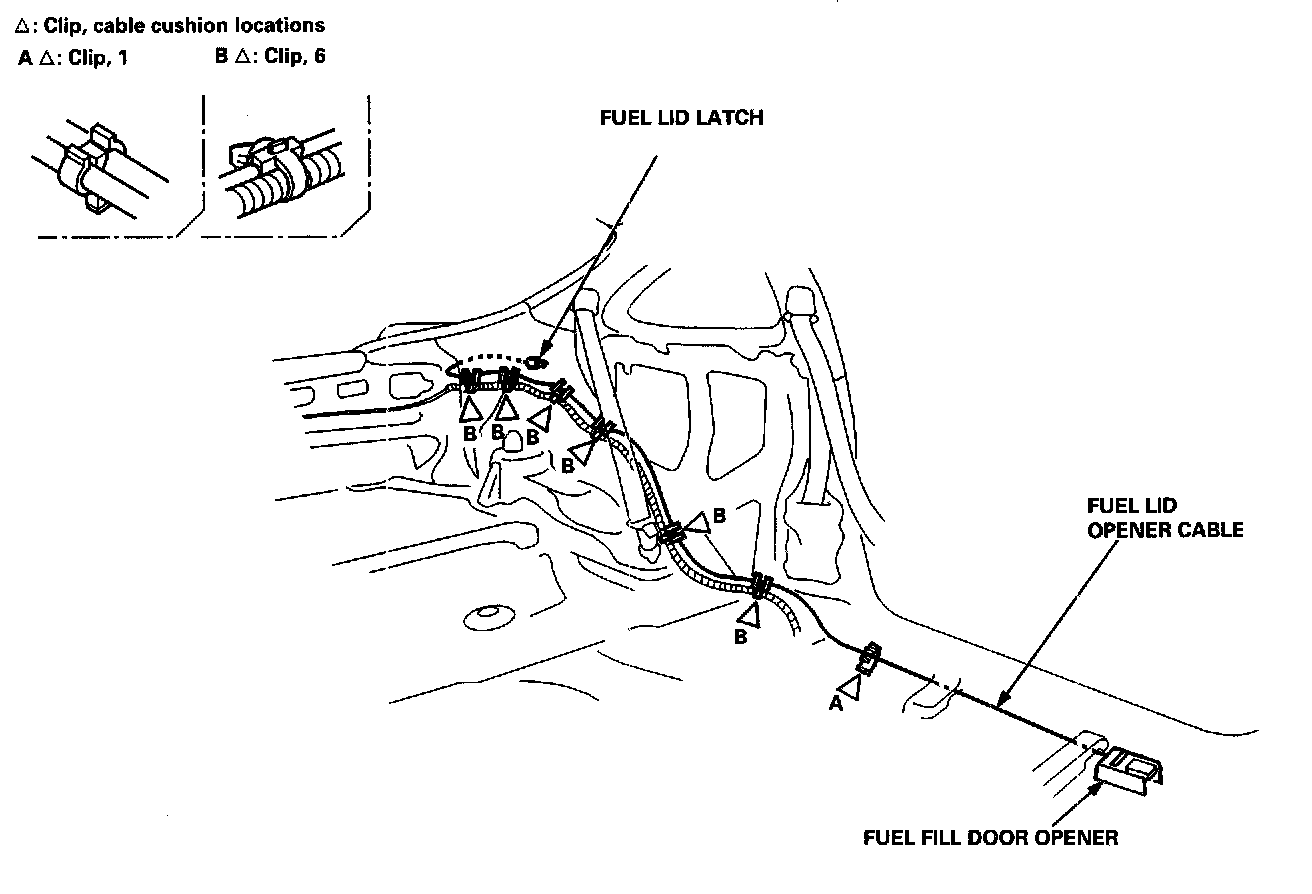 △: Clip, cable cushion locations
A △: Clip, 1
B △: Clip, 6

FUEL LID LATCH

B B B B B B A

FUEL LID OPENER CABLE

FUEL FILL DOOR OPENER