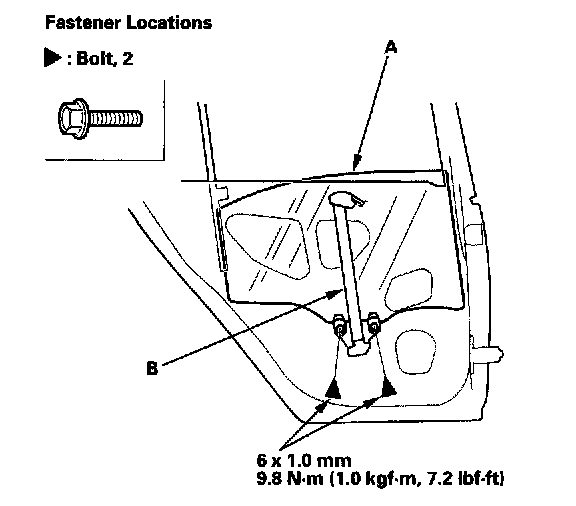 Fastener Locations

▶ : Bolt, 2

A

B

6 x 1.0 mm
9.8 N·m (1.0 kgf·m, 7.2 lbf·ft)