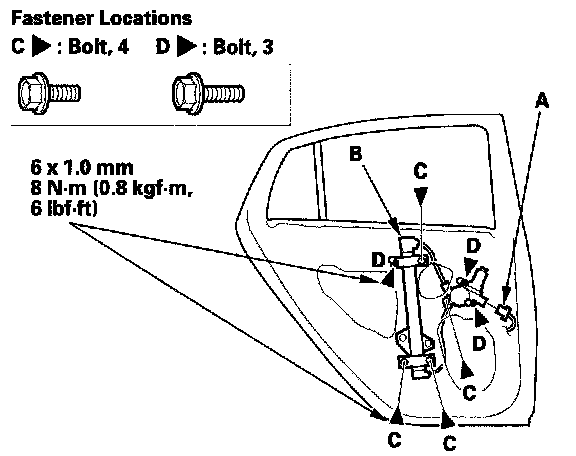 Fastener Locations

C ▶ : Bolt, 4    D ▶ : Bolt, 3

6 x 1.0 mm
8 N·m (0.8 kgf·m, 6 lbf·ft)

A

B

C

D

D

D

C

C

C