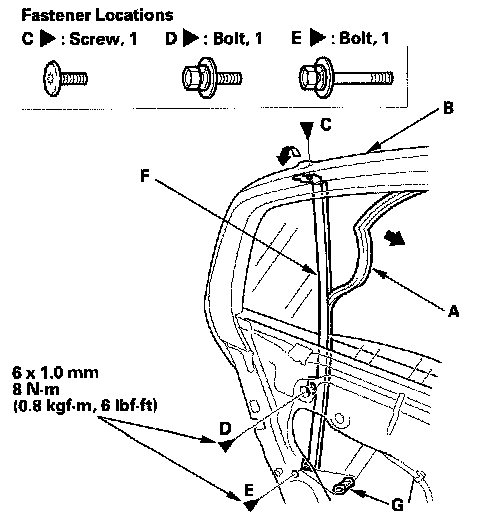 Fastener Locations

C ▶ : Screw, 1

D ▶ : Bolt, 1

E ▶ : Bolt, 1

B

C

F

A

6 x 1.0 mm
8 N·m
(0.8 kgf·m, 6 lbf·ft)

D

E

G