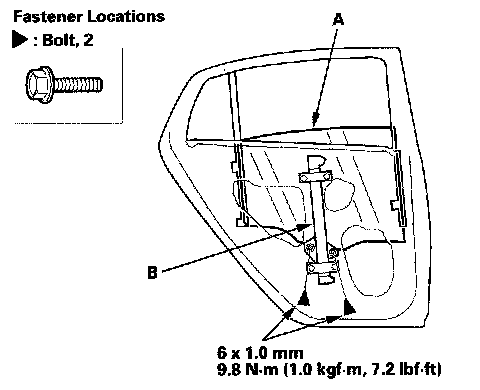 Fastener Locations
▶ : Bolt, 2

A

B

6 x 1.0 mm
9.8 N·m (1.0 kgf·m, 7.2 lbf·ft)