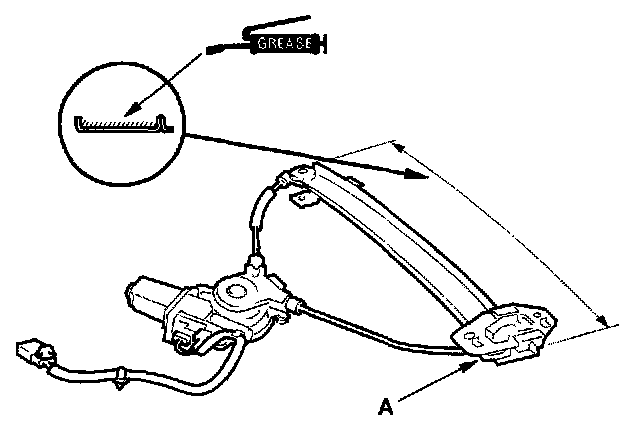 GREASE

A