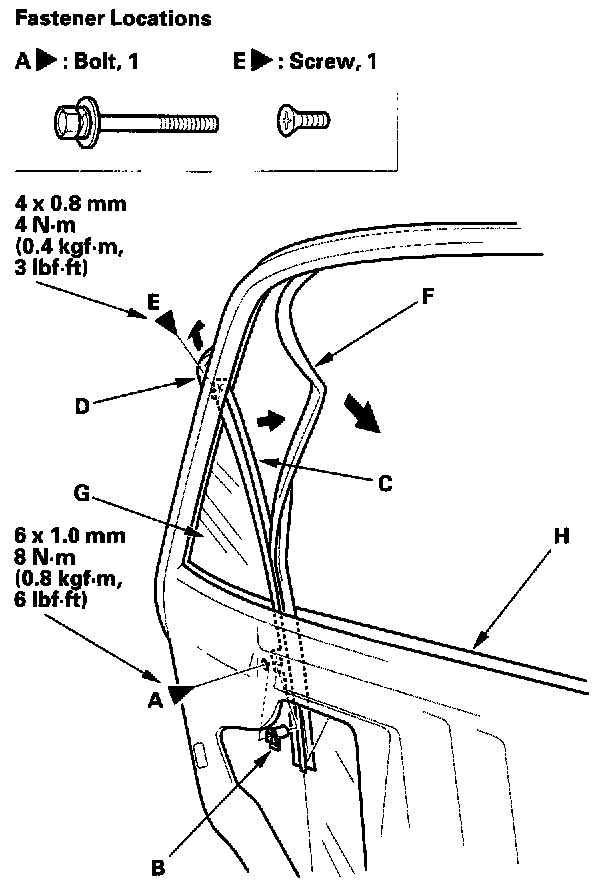 Fastener Locations

A ▶ : Bolt, 1

E ▶ : Screw, 1

4 x 0.8 mm
4 N·m
(0.4 kgf·m,
3 lbf·ft)

E

F

D

C

G

6 x 1.0 mm
8 N·m
(0.8 kgf·m,
6 lbf·ft)

H

A

B