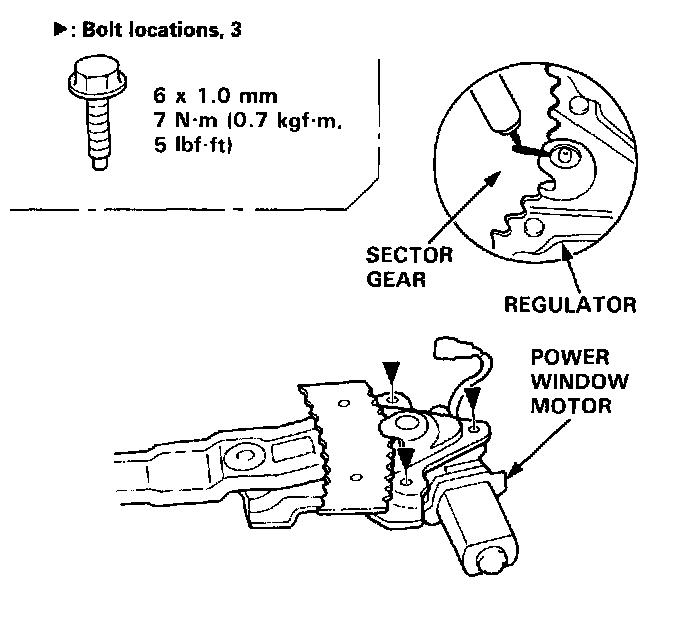 ▶: Bolt locations, 3

6 x 1.0 mm
7 N·m (0.7 kgf·m, 5 lbf·ft)

SECTOR GEAR

REGULATOR

POWER WINDOW MOTOR